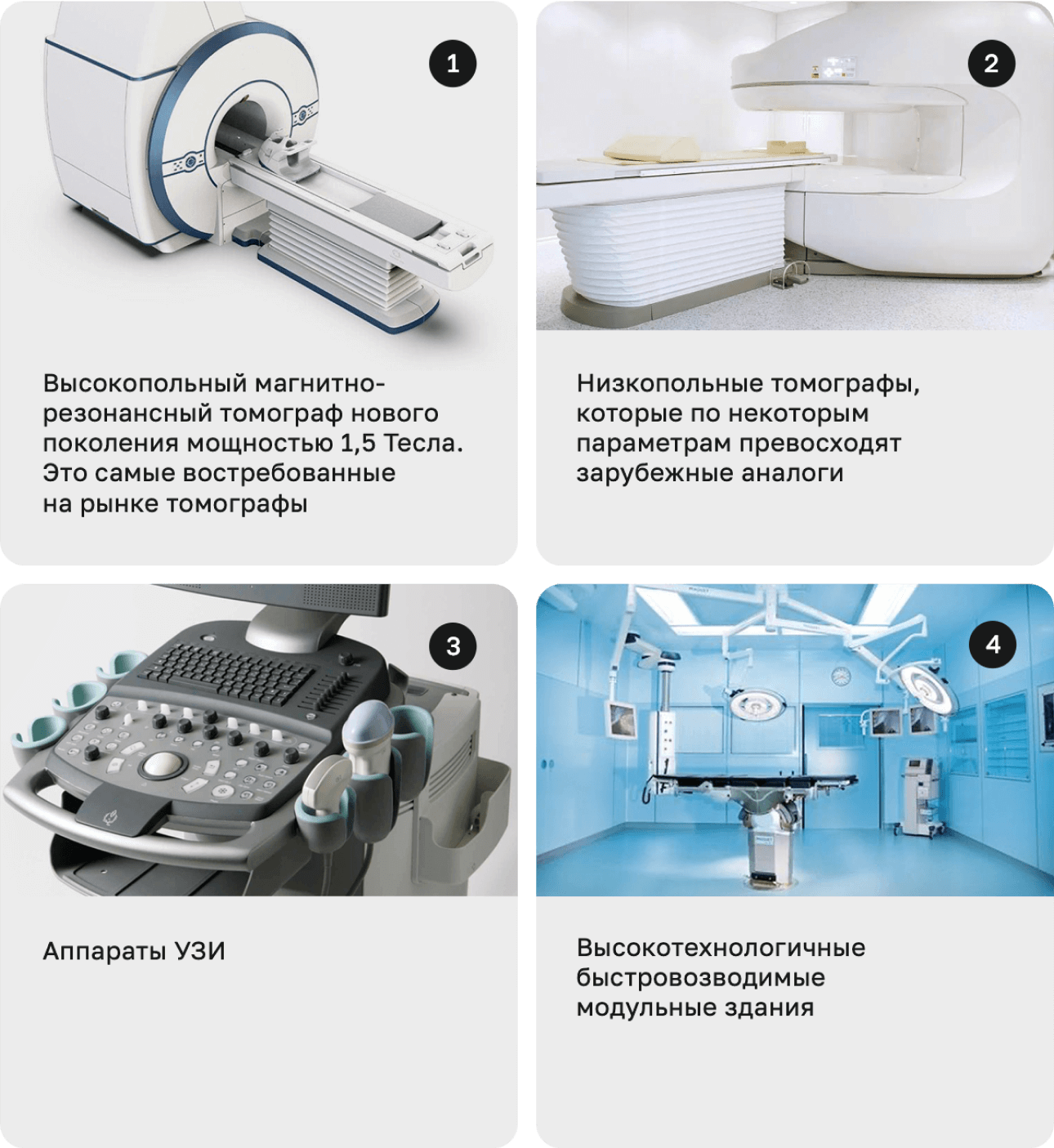 1

Высокопольный магнитно-резонансный томограф нового поколения мощностью 1,5 Тесла. Это самые востребованные на рынке томографы

2

Низкопольные томографы, которые по некоторым параметрам превосходят зарубежные аналоги

3

Аппараты УЗИ

4

Высокотехнологичные быстровозводимые модульные здания